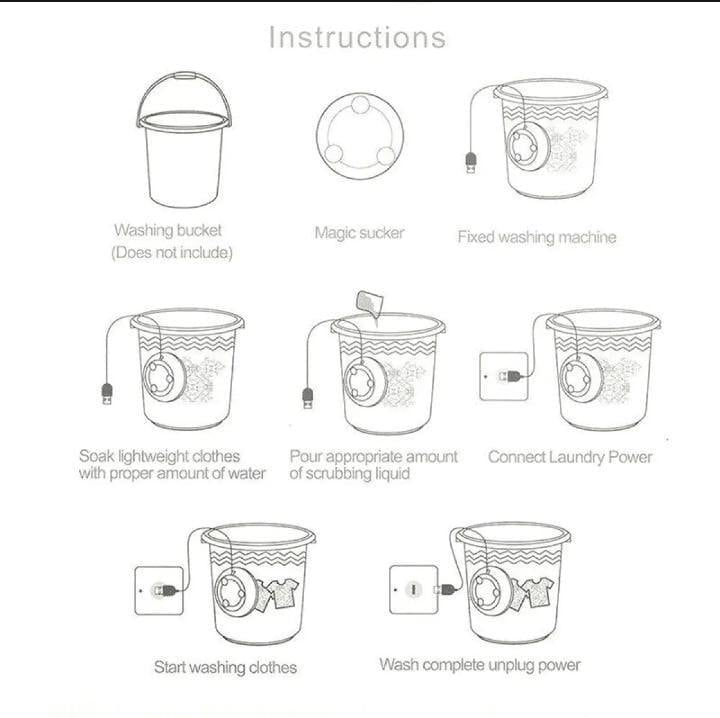 Instructions

Washing bucket
(Does not include)

Magic sucker

Fixed washing machine

Soak lightweight clothes with proper amount of water

Pour appropriate amount of scrubbing liquid

Connect Laundry Power

Start washing clothes

Wash complete unplug power